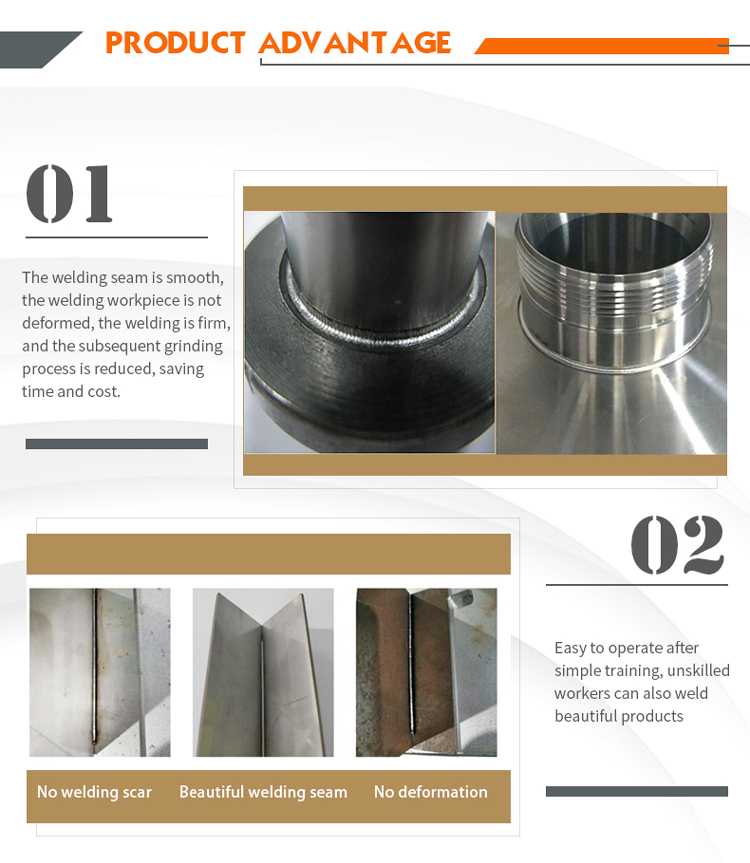 PRODUCT ADVANTAGE

01

The welding seam is smooth, the welding workpiece is not deformed, the welding is firm, and the subsequent grinding process is reduced, saving time and cost.

02

Easy to operate after simple training, unskilled workers can also weld beautiful products

No welding scar

Beautiful welding seam

No deformation