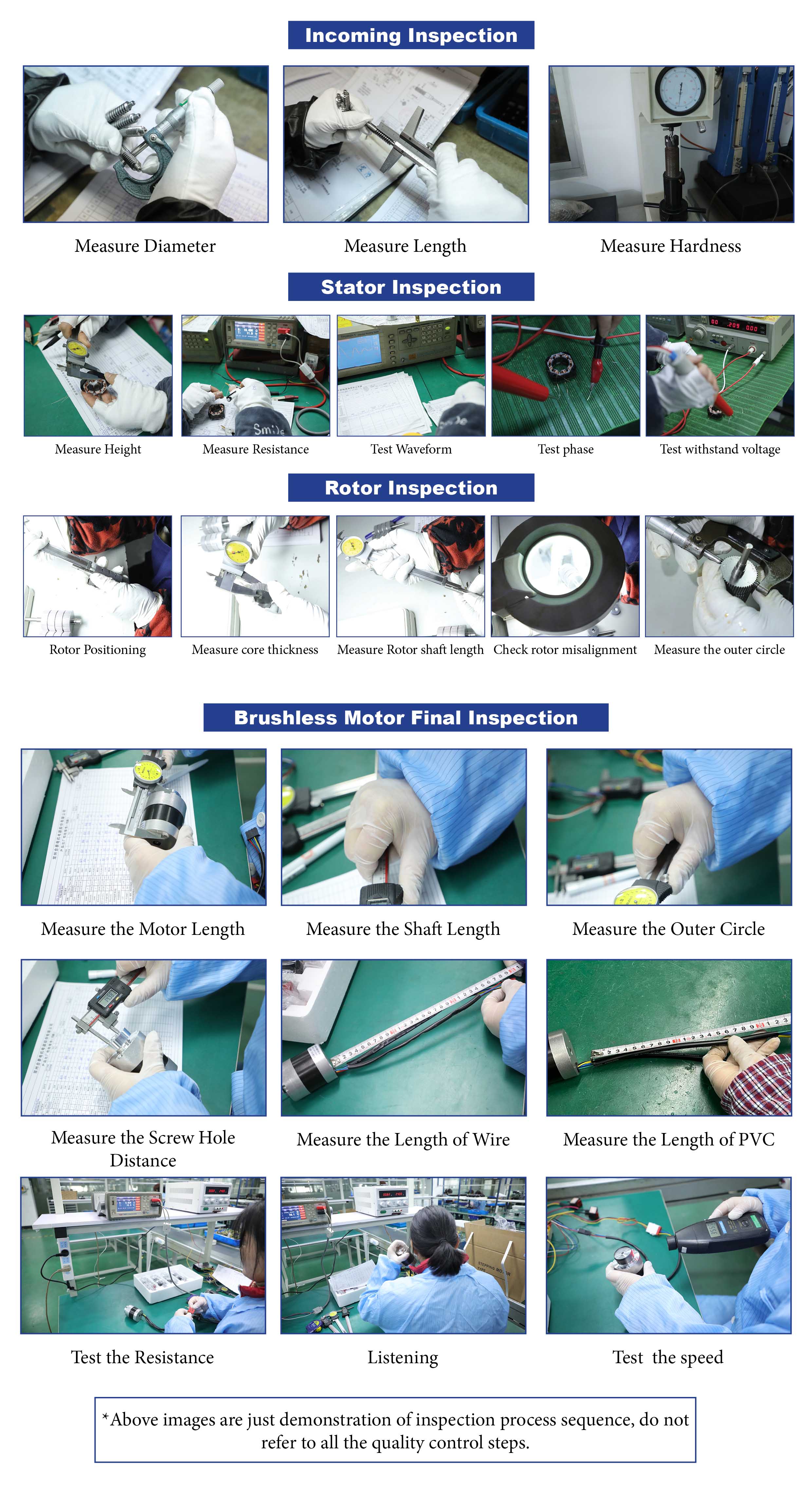 Incoming Inspection

Measure Diameter

Measure Length

Measure Hardness

Stator Inspection

Measure Height

Measure Resistance

Test Waveform

Test phase

Test withstand voltage

Rotor Inspection

Rotor Positioning

Measure core thickness

Measure Rotor shaft length

Check rotor misalignment

Measure the outer circle

Brushless Motor Final Inspection

Measure the Motor Length

Measure the Shaft Length

Measure the Outer Circle

Measure the Screw Hole Distance

Measure the Length of Wire

Measure the Length of PVC

Test the Resistance

Listening

Test the speed

*Above images are just demonstration of inspection process sequence, do not refer to all the quality control steps.