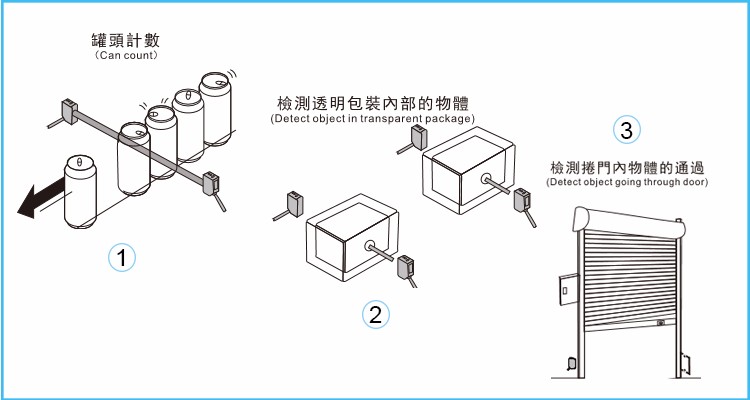 罐頭計數
(Can count)

1

檢測透明包裝內部的物體
(Detect object in transparent package)

2

3

檢測捲門內物體的通過
(Detect object going through door)