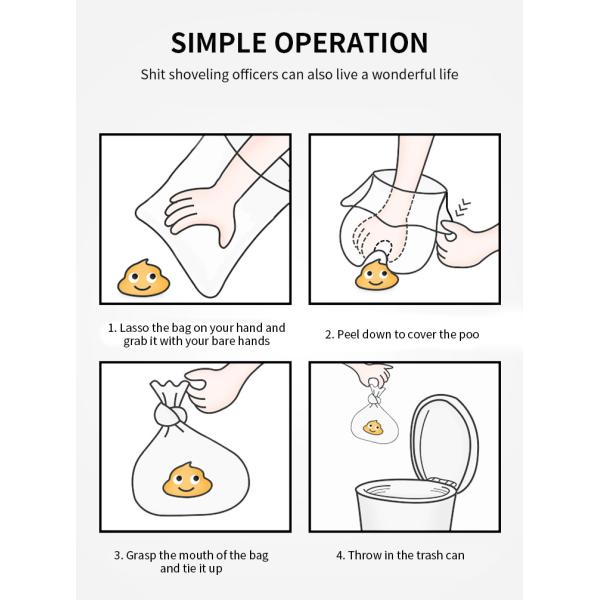 SIMPLE OPERATION

Shit shoveling officers can also live a wonderful life

1. Lasso the bag on your hand and grab it with your bare hands

2. Peel down to cover the poo

3. Grasp the mouth of the bag and tie it up

4. Throw in the trash can