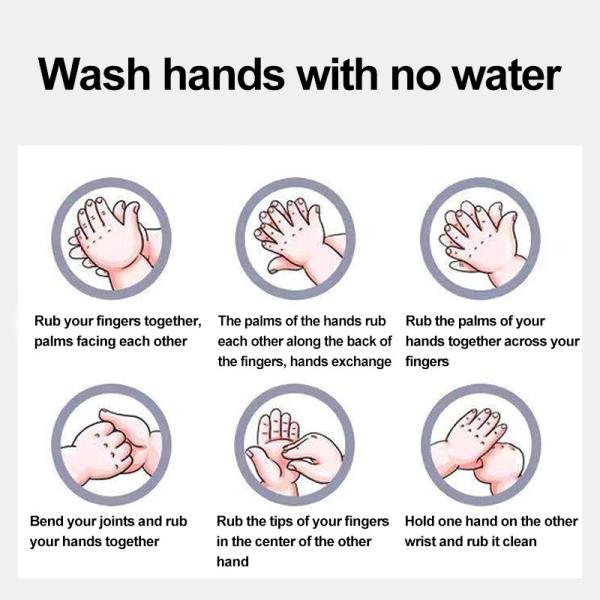 Wash hands with no water

Rub your fingers together, palms facing each other

The palms of the hands rub each other along the back of the fingers, hands exchange

Rub the palms of your hands together across your fingers

Bend your joints and rub your hands together

Rub the tips of your fingers in the center of the other hand

Hold one hand on the other wrist and rub it clean