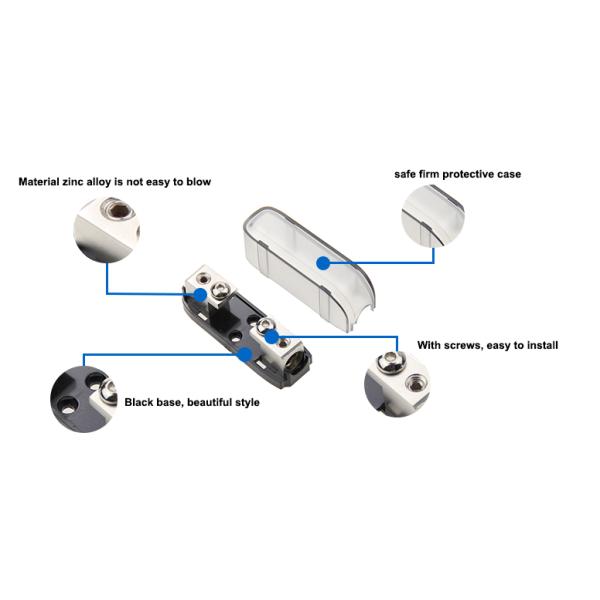 Material zinc alloy is not easy to blow

safe firm protective case

With screws, easy to install

Black base, beautiful style