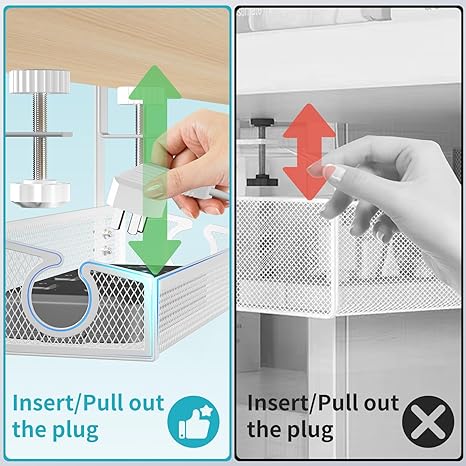 Insert/Pull out the plug

Insert/Pull out the plug