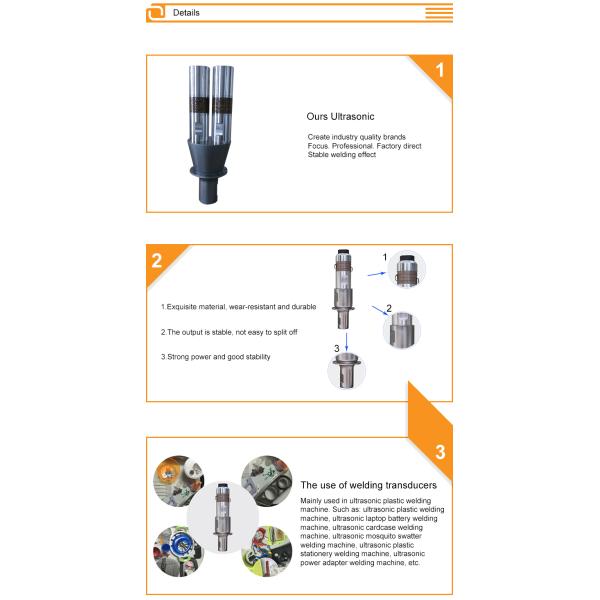 Details

1

Ours Ultrasonic

Create industry quality brands
Focus. Professional. Factory direct
Stable welding effect

2

1.Exquisite material, wear-resistant and durable

2.The output is stable, not easy to split off

3.Strong power and good stability

1

2

3

3

The use of welding transducers

Mainly used in ultrasonic plastic welding machine. Such as: ultrasonic plastic welding machine, ultrasonic laptop battery welding machine, ultrasonic cardcase welding machine, ultrasonic mosquito swatter welding machine, ultrasonic plastic stationery welding machine, ultrasonic power adapter welding machine, etc.