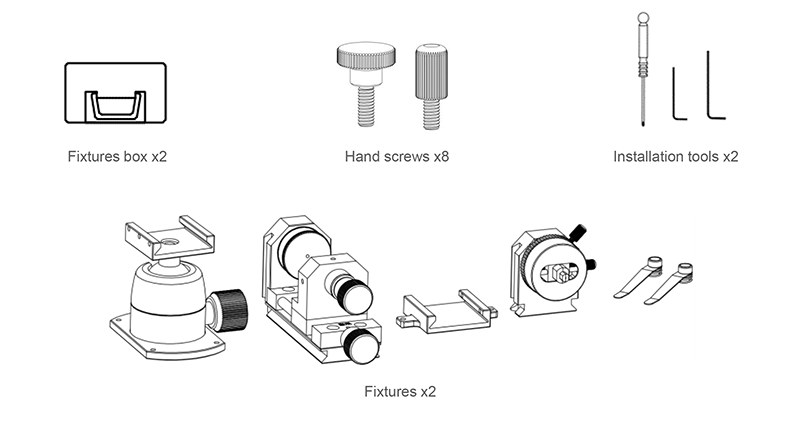 Fixtures box x2

Hand screws x8

Installation tools x2

Fixtures x2