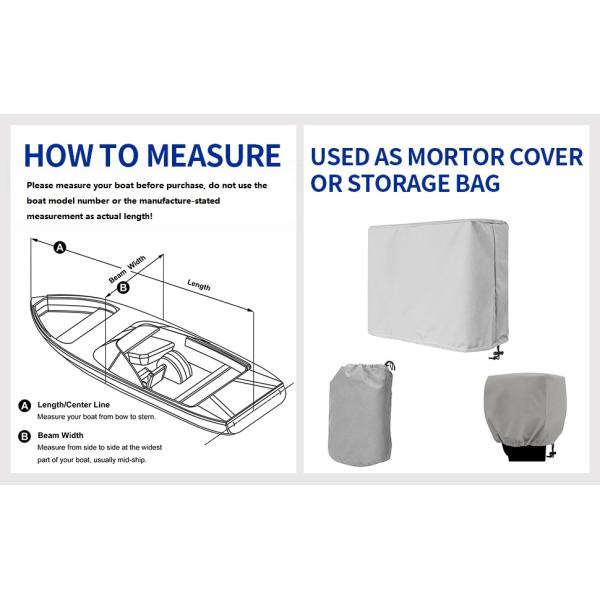 HOW TO MEASURE

Please measure your boat before purchase, do not use the boat model number or the manufacture-stated measurement as actual length!

A

Beam Width

B

Length

A Length/Center Line
Measure your boat from bow to stern.

B Beam Width
Measure from side to side at the widest part of your boat, usually mid-ship.

USED AS MORTOR COVER OR STORAGE BAG