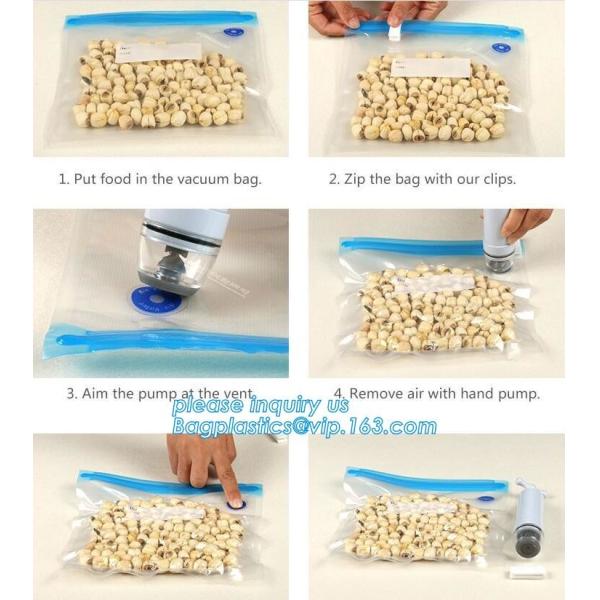 1. Put food in the vacuum bag.

2. Zip the bag with our clips.

3. Aim the pump at the vent.

4. Remove air with hand pump.

please inquiry us
Bagplastics@vip.163.com