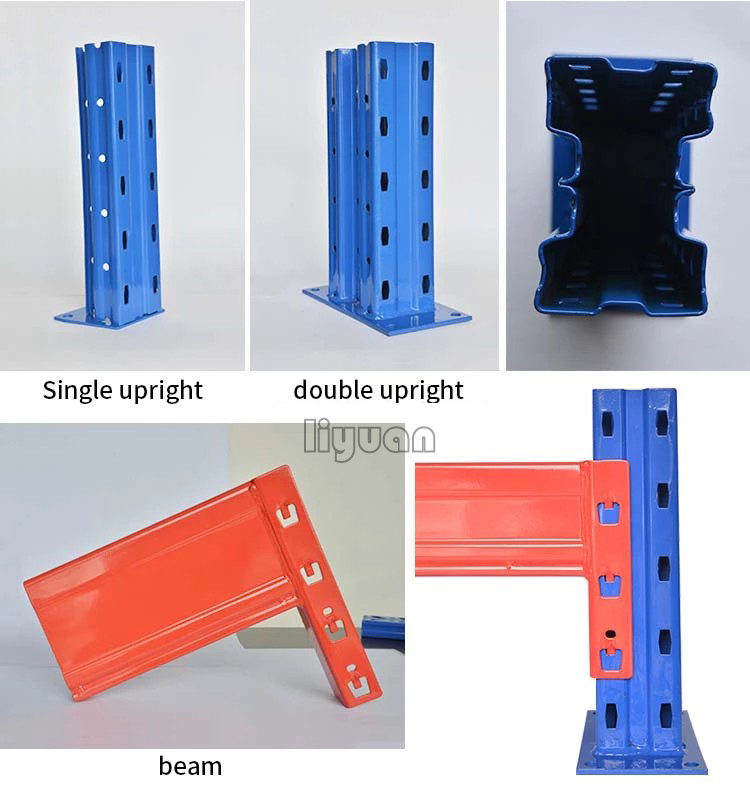 Single upright

double upright

liyuan

beam