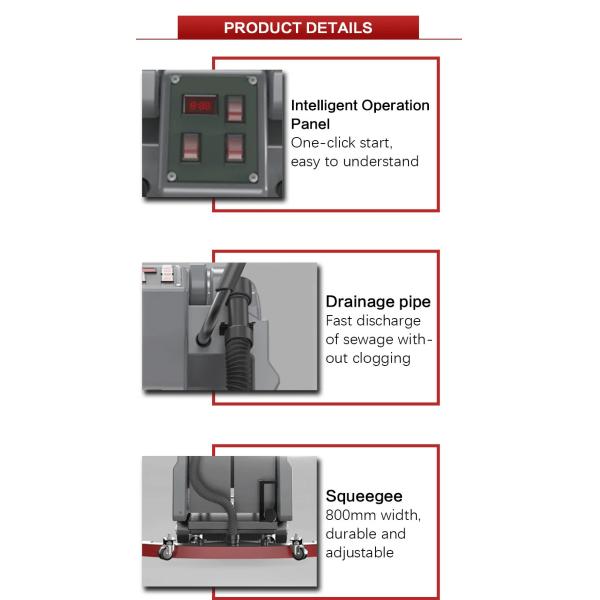 PRODUCT DETAILS

Intelligent Operation Panel
One-click start, easy to understand

Drainage pipe
Fast discharge of sewage without clogging

Squeegee
800mm width, durable and adjustable