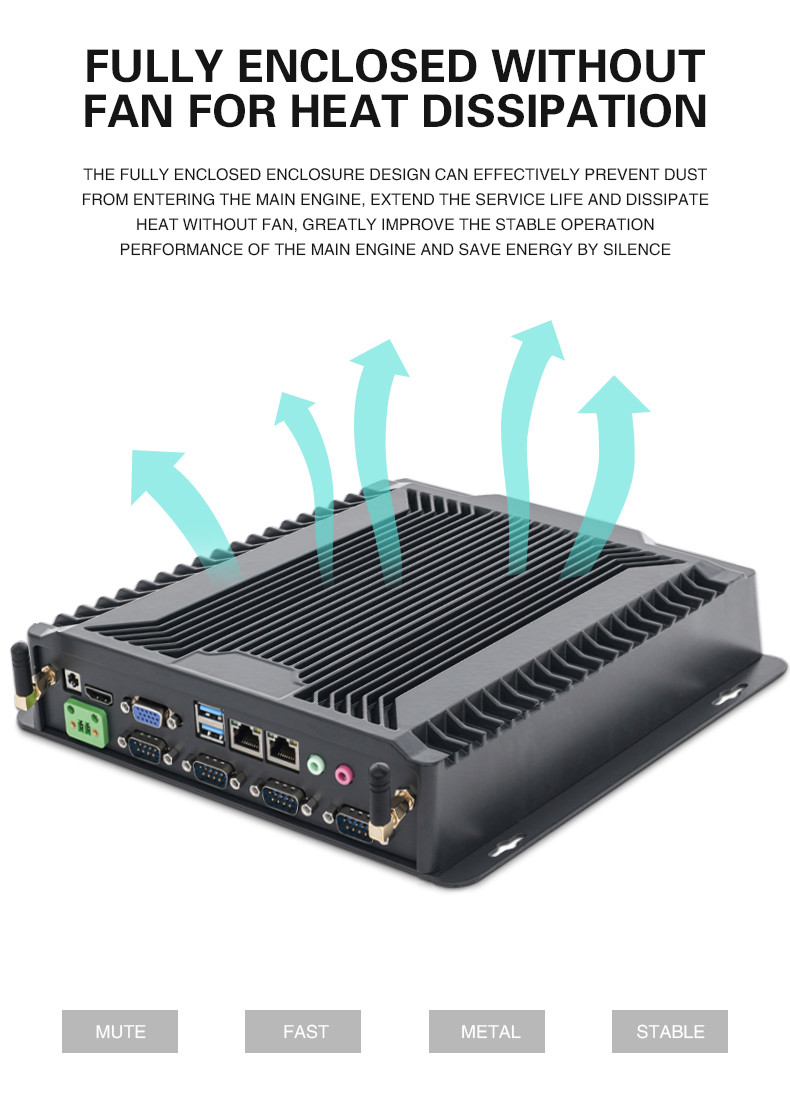 FULLY ENCLOSED WITHOUT FAN FOR HEAT DISSIPATION

THE FULLY ENCLOSED ENCLOSURE DESIGN CAN EFFECTIVELY PREVENT DUST FROM ENTERING THE MAIN ENGINE, EXTEND THE SERVICE LIFE AND DISSIPATE HEAT WITHOUT FAN, GREATLY IMPROVE THE STABLE OPERATION PERFORMANCE OF THE MAIN ENGINE AND SAVE ENERGY BY SILENCE

MUTE

FAST

METAL

STABLE