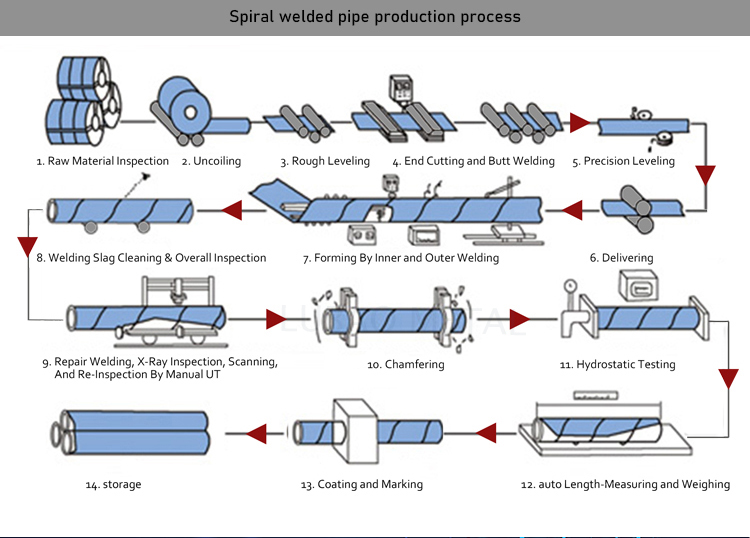 Spiral welded pipe production process

1. Raw Material Inspection

2. Uncoiling

3. Rough Leveling

4. End Cutting and Butt Welding

5. Precision Leveling

6. Delivering

7. Forming By Inner and Outer Welding

8. Welding Slag Cleaning & Overall Inspection

9. Repair Welding, X-Ray Inspection, Scanning, And Re-Inspection By Manual UT

10. Chamfering

11. Hydrostatic Testing

12. auto Length-Measuring and Weighing

13. Coating and Marking

14. storage