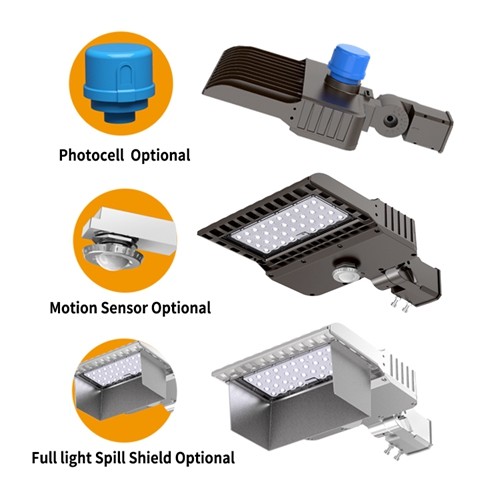 Photocell Optional

Motion Sensor Optional

Full light Spill Shield Optional