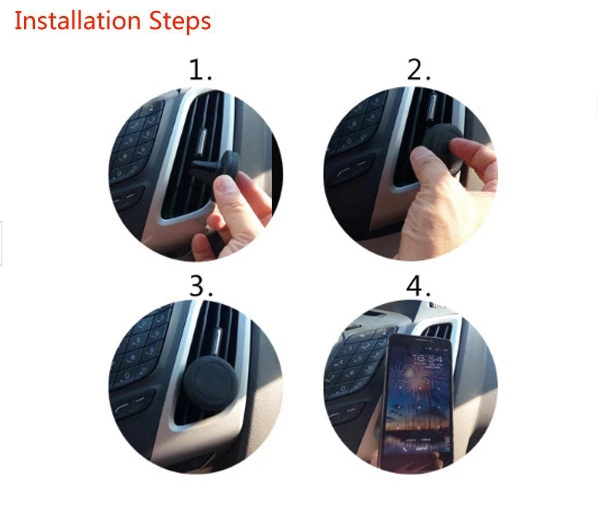 Installation Steps

1.

2.

3.

4.

16:54