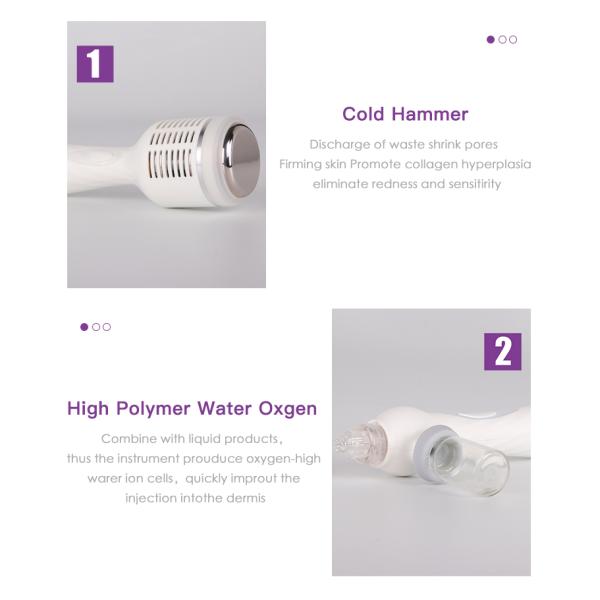 1

Cold Hammer

Discharge of waste shrink pores
Firming skin Promote collagen hyperplasia
eliminate redness and sensitirity

2

High Polymer Water Oxgen

Combine with liquid products,
thus the instrument prouduce oxygen-high
warer ion cells, quickly improut the
injection intothe dermis