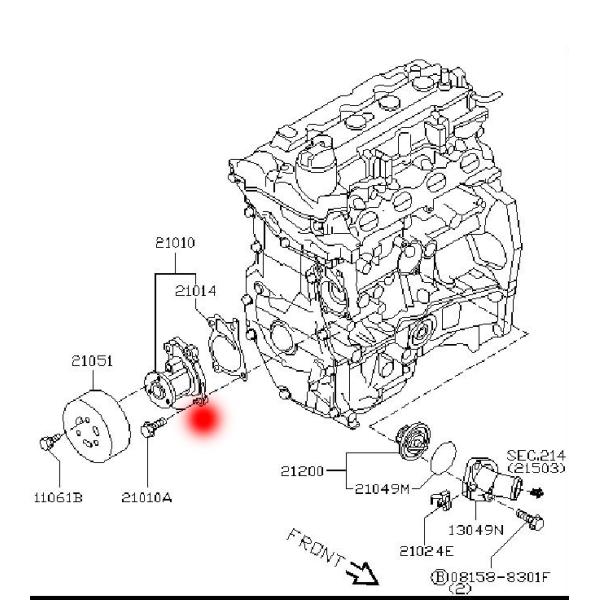 21010
21014
21051
11061B
21010A
21200
21049M
SEC.214
(21503)
13049N
21024E
FRONT
Ⓑ08158-8301F
(2)