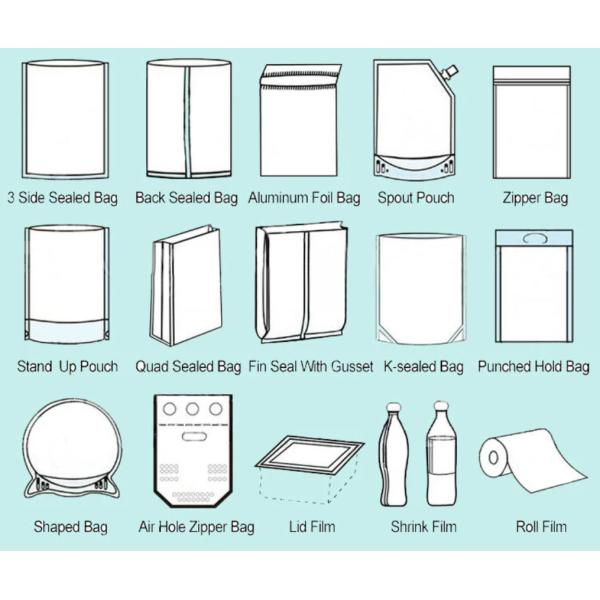 3 Side Sealed Bag

Back Sealed Bag

Aluminum Foil Bag

Spout Pouch

Zipper Bag

Stand Up Pouch

Quad Sealed Bag

Fin Seal With Gusset

K-sealed Bag

Punched Hold Bag

Shaped Bag

Air Hole Zipper Bag

Lid Film

Shrink Film

Roll Film