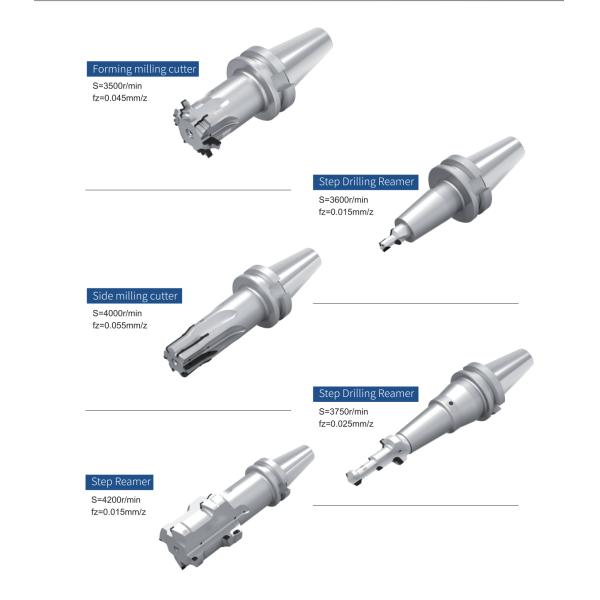 Forming milling cutter
S=3500r/min
fz=0.045mm/z

Step Drilling Reamer
S=3600r/min
fz=0.015mm/z

Side milling cutter
S=4000r/min
fz=0.055mm/z

Step Drilling Reamer
S=3750r/min
fz=0.025mm/z

Step Reamer
S=4200r/min
fz=0.015mm/z