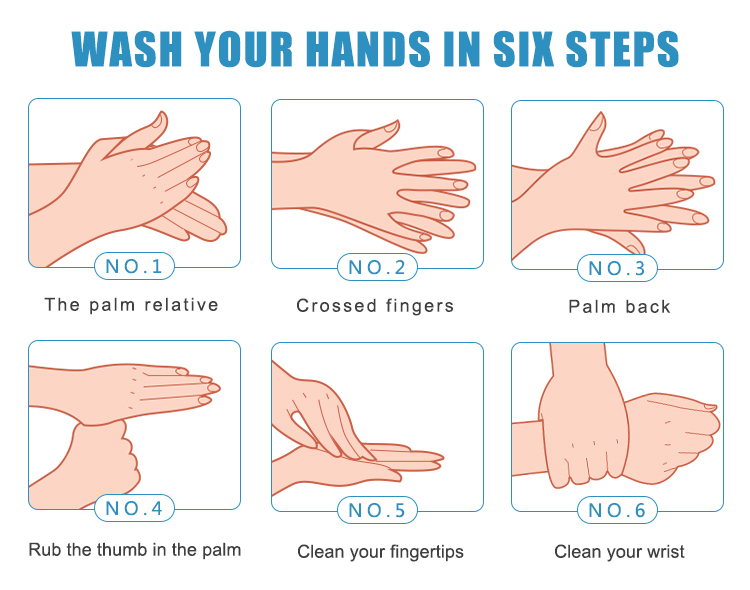 WASH YOUR HANDS IN SIX STEPS

NO.1
The palm relative

NO.2
Crossed fingers

NO.3
Palm back

NO.4
Rub the thumb in the palm

NO.5
Clean your fingertips

NO.6
Clean your wrist