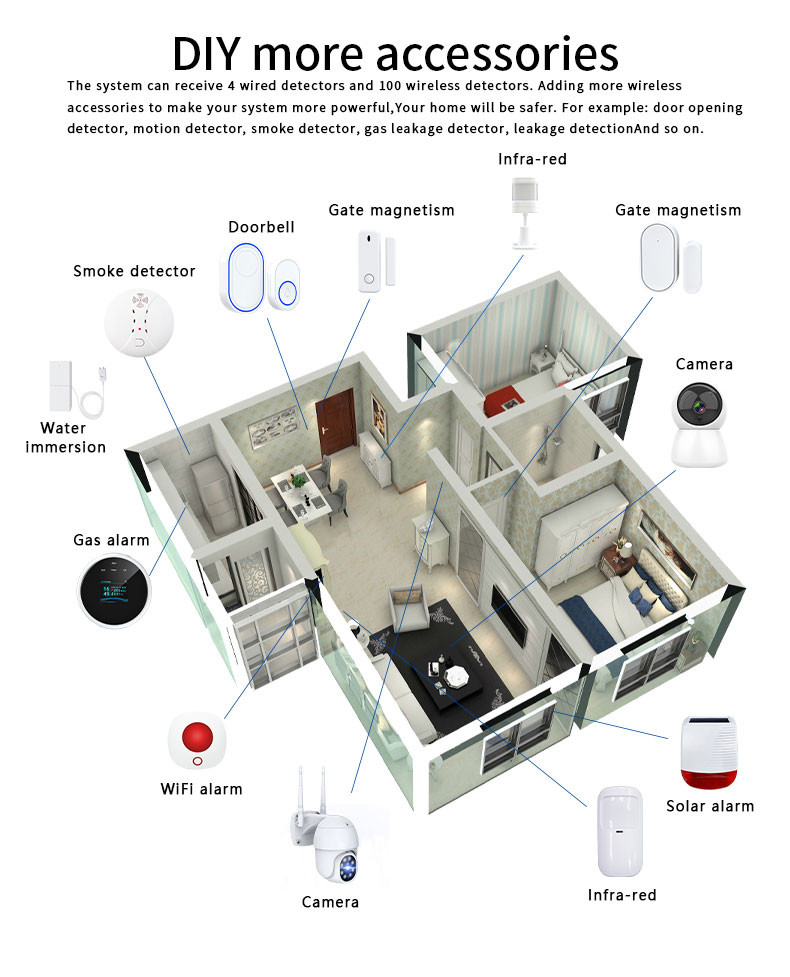 DIY more accessories

The system can receive 4 wired detectors and 100 wireless detectors. Adding more wireless accessories to make your system more powerful,Your home will be safer. For example: door opening detector, motion detector, smoke detector, gas leakage detector, leakage detectionAnd so on.

Infra-red

Gate magnetism

Gate magnetism

Doorbell

Smoke detector

Camera

Water immersion

Gas alarm

WiFi alarm

Solar alarm

Camera

Infra-red