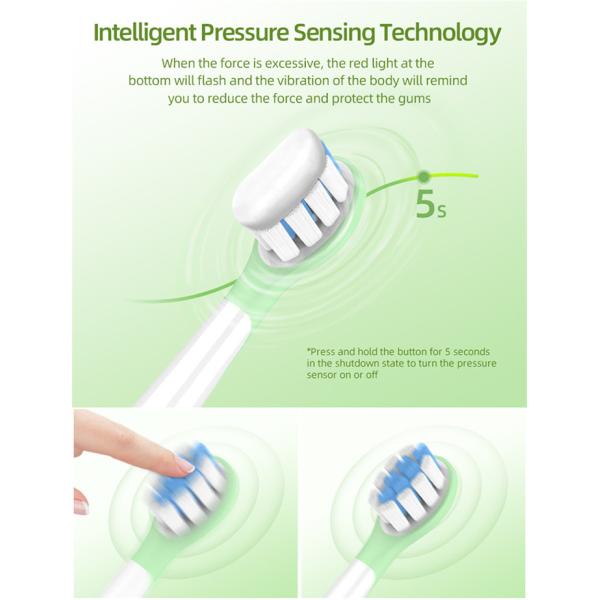 Intelligent Pressure Sensing Technology

When the force is excessive, the red light at the bottom will flash and the vibration of the body will remind you to reduce the force and protect the gums

5s

*Press and hold the button for 5 seconds in the shutdown state to turn the pressure sensor on or off