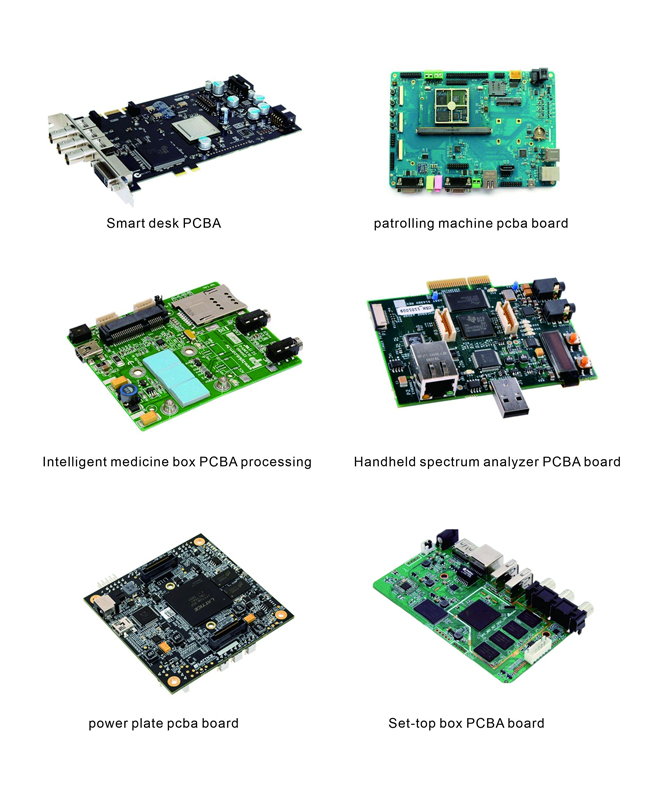 Smart desk PCBA

patrolling machine pcba board

Intelligent medicine box PCBA processing

Handheld spectrum analyzer PCBA board

power plate pcba board

Set-top box PCBA board