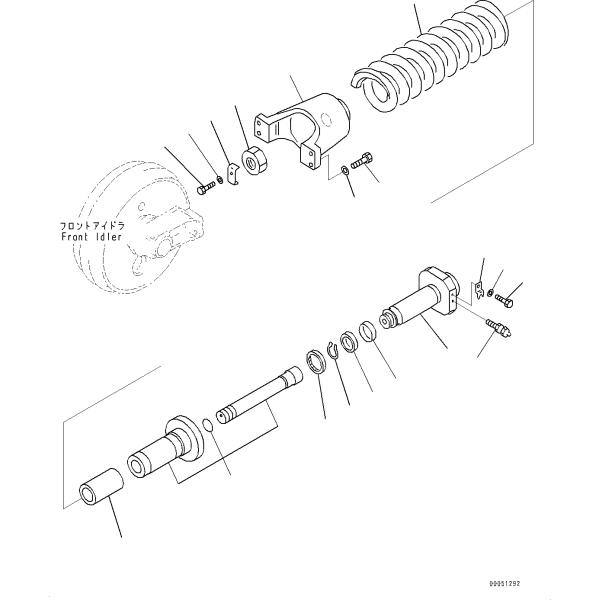 フロントアイドラ
Front Idler

00051292