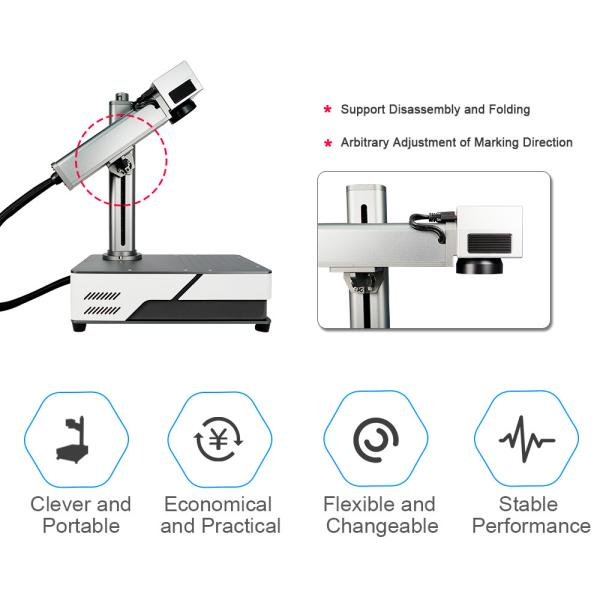 * Support Disassembly and Folding

* Arbitrary Adjustment of Marking Direction

¥

Clever and Portable

Economical and Practical

Flexible and Changeable

Stable Performance