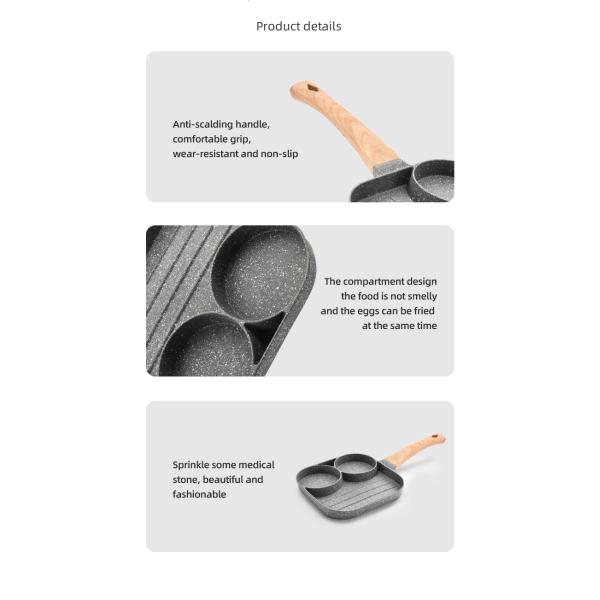 Product details

Anti-scalding handle,
comfortable grip,
wear-resistant and non-slip

The compartment design
the food is not smelly
and the eggs can be fried
at the same time

Sprinkle some medical
stone, beautiful and
fashionable