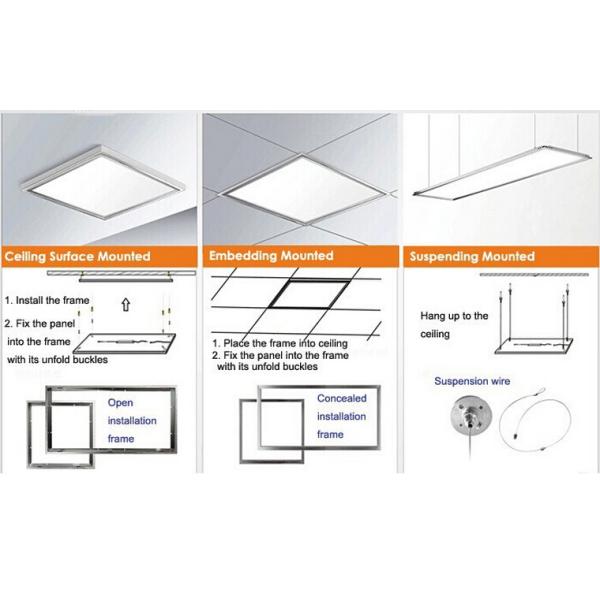 Ceiling Surface Mounted

1. Install the frame

2. Fix the panel into the frame with its unfold buckles

Open installation frame

Embedding Mounted

1. Place the frame into ceiling
2. Fix the panel into the frame with its unfold buckles

Concealed installation frame

Suspending Mounted

Hang up to the ceiling

Suspension wire