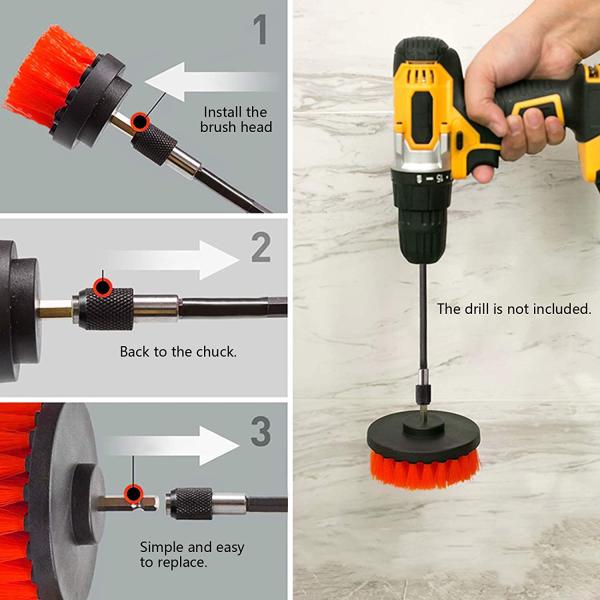 1

Install the brush head

2

Back to the chuck.

3

Simple and easy to replace.

15

The drill is not included.