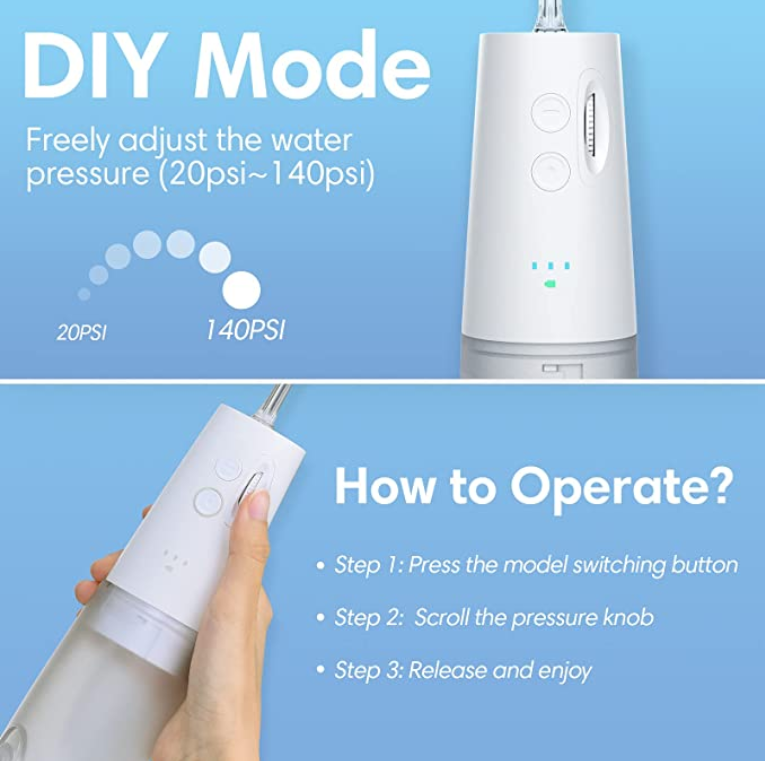 DIY Mode

Freely adjust the water pressure (20psi~140psi)

20PSI

140PSI

How to Operate?

• Step 1: Press the model switching button

• Step 2: Scroll the pressure knob

• Step 3: Release and enjoy