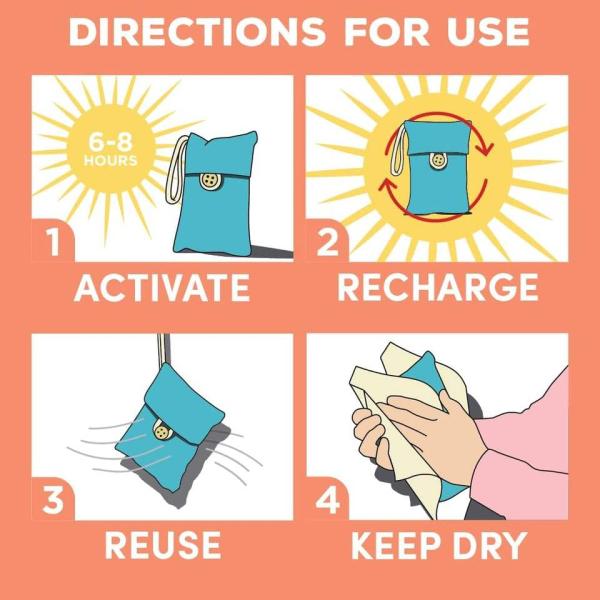 DIRECTIONS FOR USE

6-8 HOURS

1

ACTIVATE

2

RECHARGE

3

REUSE

4

KEEP DRY