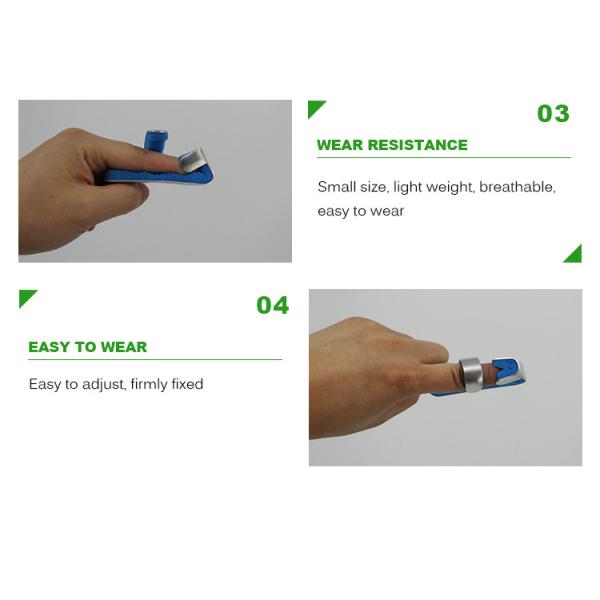 03

WEAR RESISTANCE

Small size, light weight, breathable, easy to wear

04

EASY TO WEAR

Easy to adjust, firmly fixed