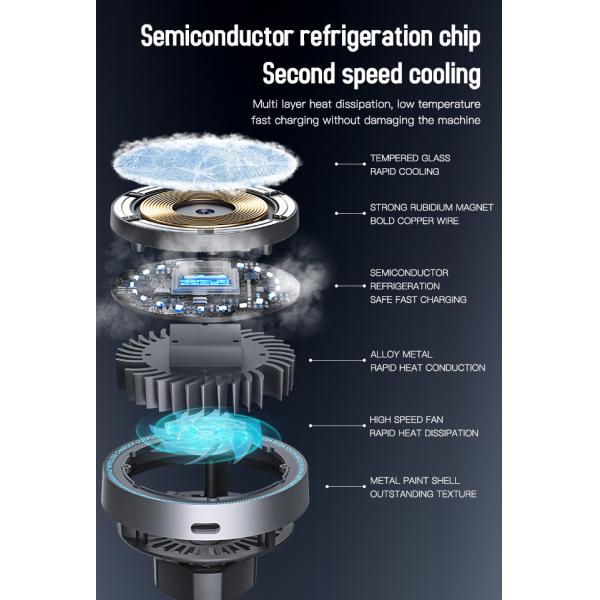 Semiconductor refrigeration chip
Second speed cooling

Multi layer heat dissipation, low temperature fast charging without damaging the machine

TEMPERED GLASS
RAPID COOLING

STRONG RUBIDIUM MAGNET
BOLD COPPER WIRE

SEMICONDUCTOR
REFRIGERATION
SAFE FAST CHARGING

ALLOY METAL
RAPID HEAT CONDUCTION

HIGH SPEED FAN
RAPID HEAT DISSIPATION

METAL PAINT SHELL
OUTSTANDING TEXTURE