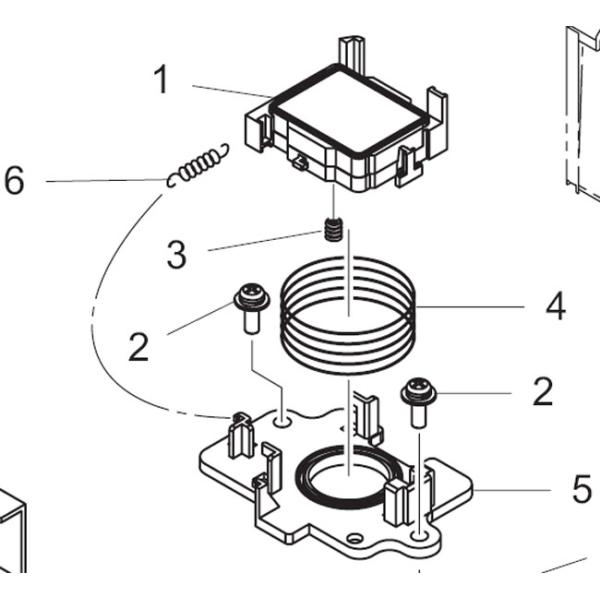 1
6
3
4
2
2
5