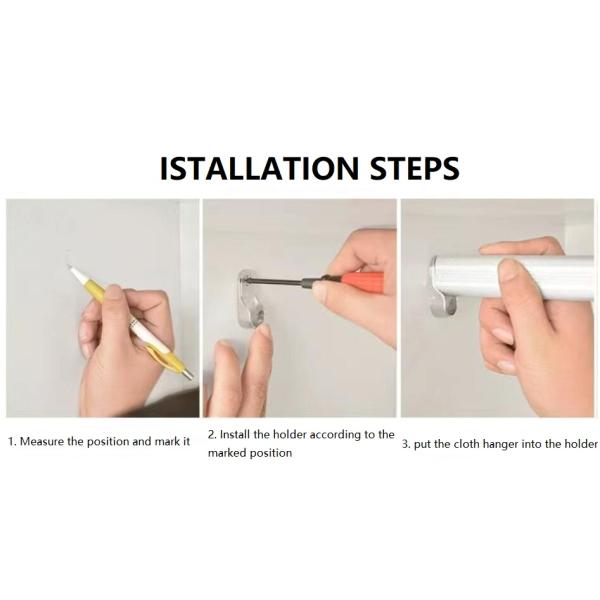 ISTALLATION STEPS

1. Measure the position and mark it

2. Install the holder according to the marked position

3. put the cloth hanger into the holder