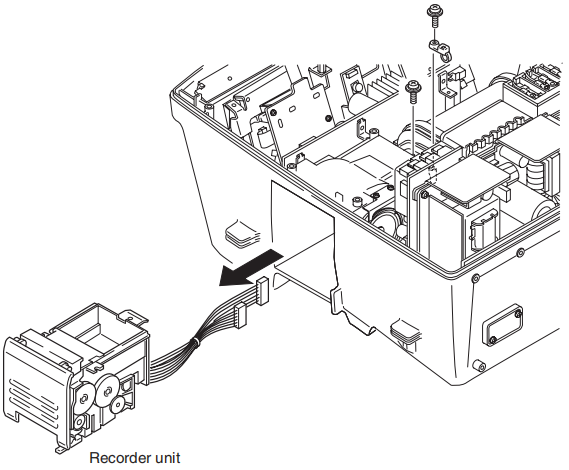 Recorder unit