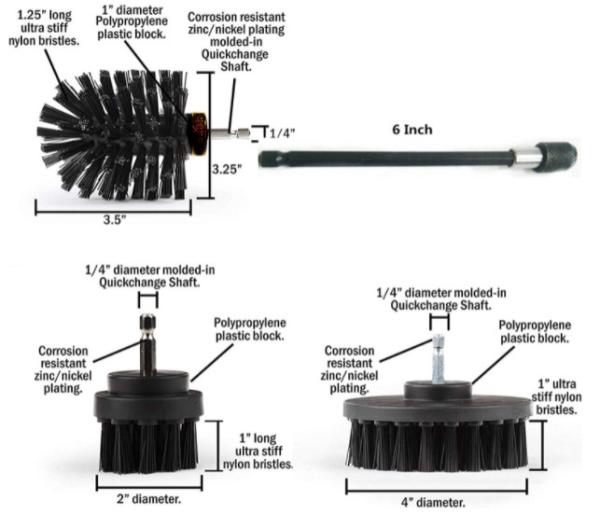 1.25" long ultra stiff nylon bristles.

1" diameter Polypropylene plastic block.

Corrosion resistant zinc/nickel plating molded-in Quickchange Shaft.

1/4"

3.25"

3.5"

6 Inch

1/4" diameter molded-in Quickchange Shaft.

Polypropylene plastic block.

Corrosion resistant zinc/nickel plating.

1" long ultra stiff nylon bristles.

2" diameter.

1/4" diameter molded-in Quickchange Shaft.

Polypropylene plastic block.

Corrosion resistant zinc/nickel plating.

1" ultra stiff nylon bristles.

4" diameter.