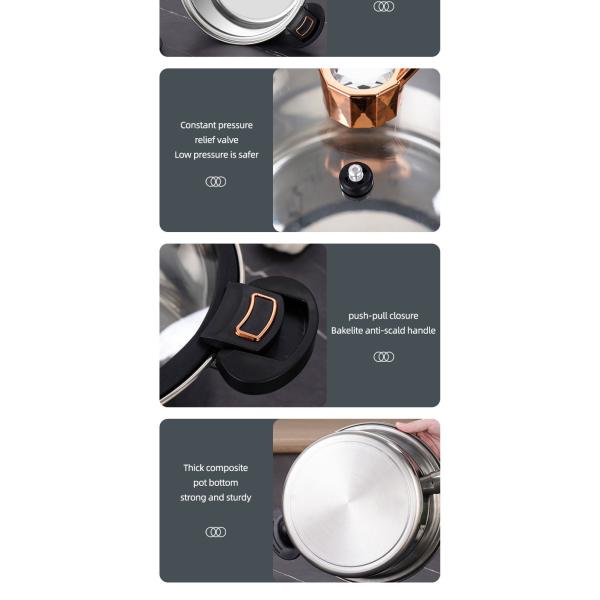 Constant pressure
relief valve
Low pressure is safer

push-pull closure
Bakelite anti-scald handle

Thick composite
pot bottom
strong and sturdy