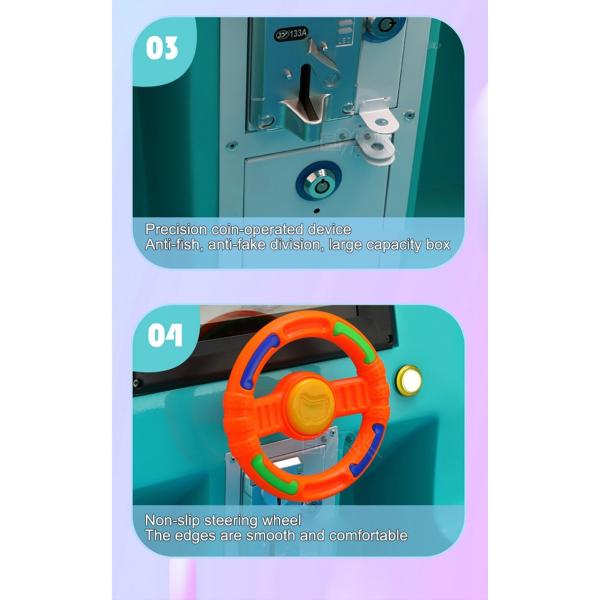 03

133A

Precision coin-operated device
Anti-fish, anti-fake division, large capacity box

04

Non-slip steering wheel
The edges are smooth and comfortable