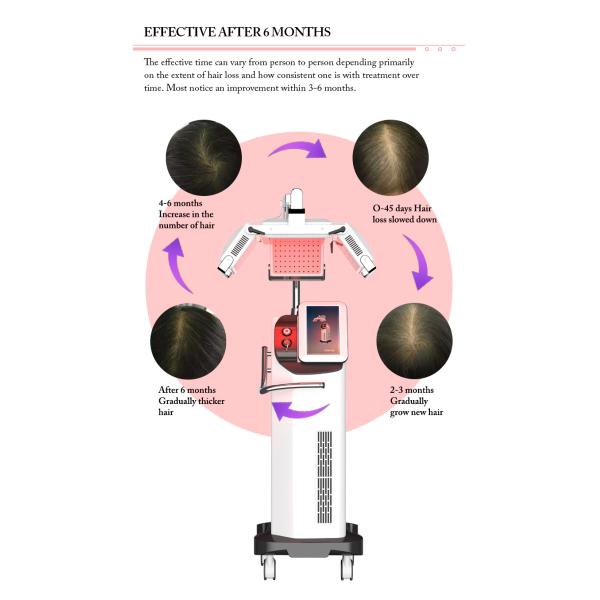 EFFECTIVE AFTER 6 MONTHS

The effective time can vary from person to person depending primarily on the extent of hair loss and how consistent one is with treatment over time. Most notice an improvement within 3-6 months.

4-6 months
Increase in the number of hair

O-45 days Hair loss slowed down

After 6 months
Gradually thicker hair

2-3 months
Gradually grow new hair