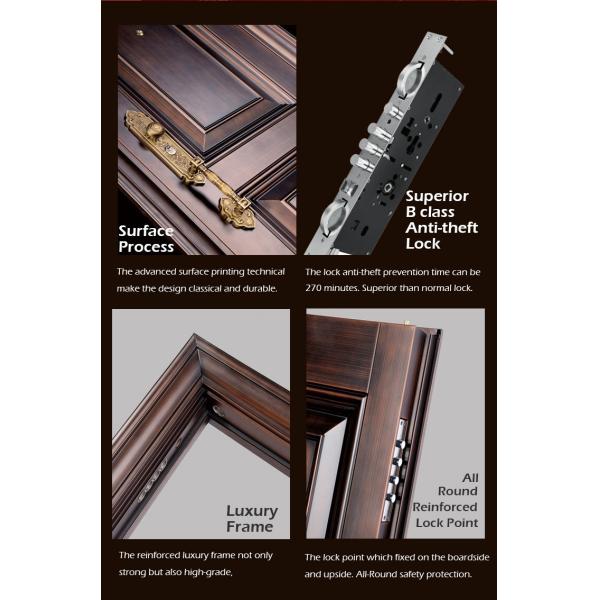 Surface Process

The advanced surface printing technical make the design classical and durable.

Superior B class Anti-theft Lock

The lock anti-theft prevention time can be 270 minutes. Superior than normal lock.

Luxury Frame

The reinforced luxury frame not only strong but also high-grade,

All Round Reinforced Lock Point

The lock point which fixed on the boardside and upside. All-Round safety protection.