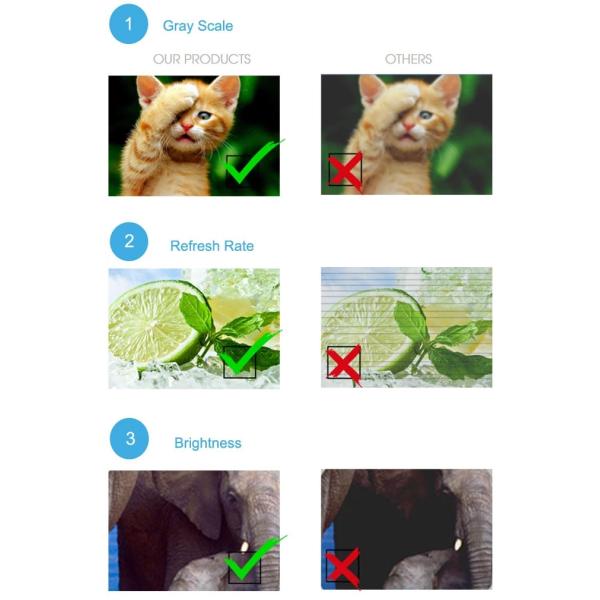 1 Gray Scale

OUR PRODUCTS

OTHERS

2 Refresh Rate

3 Brightness