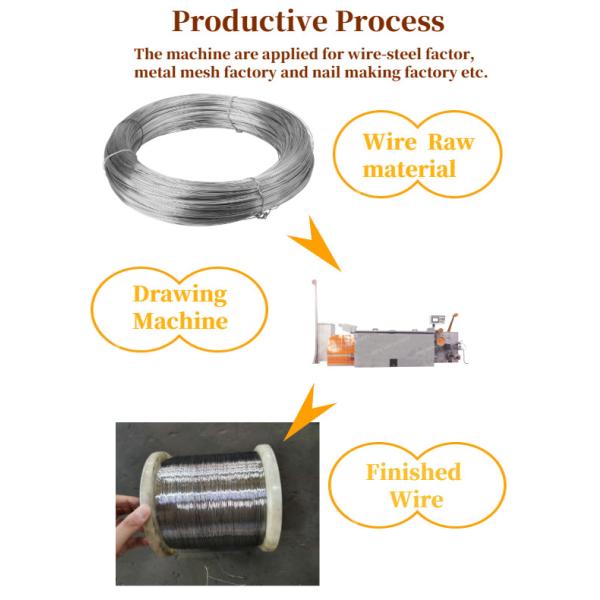 Productive Process

The machine are applied for wire-steel factor, metal mesh factory and nail making factory etc.

Wire Raw material

Drawing Machine

Finished Wire