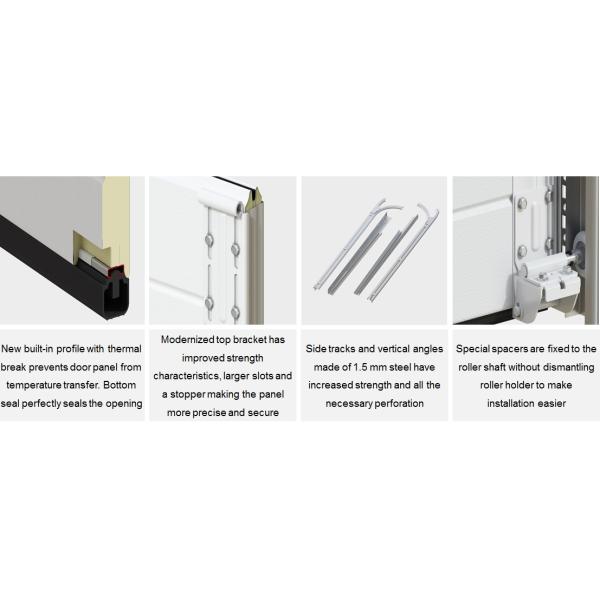 New built-in profile with thermal break prevents door panel from temperature transfer. Bottom seal perfectly seals the opening

Modernized top bracket has improved strength characteristics, larger slots and a stopper making the panel more precise and secure

Side tracks and vertical angles made of 1.5 mm steel have increased strength and all the necessary perforation

Special spacers are fixed to the roller shaft without dismantling roller holder to make installation easier