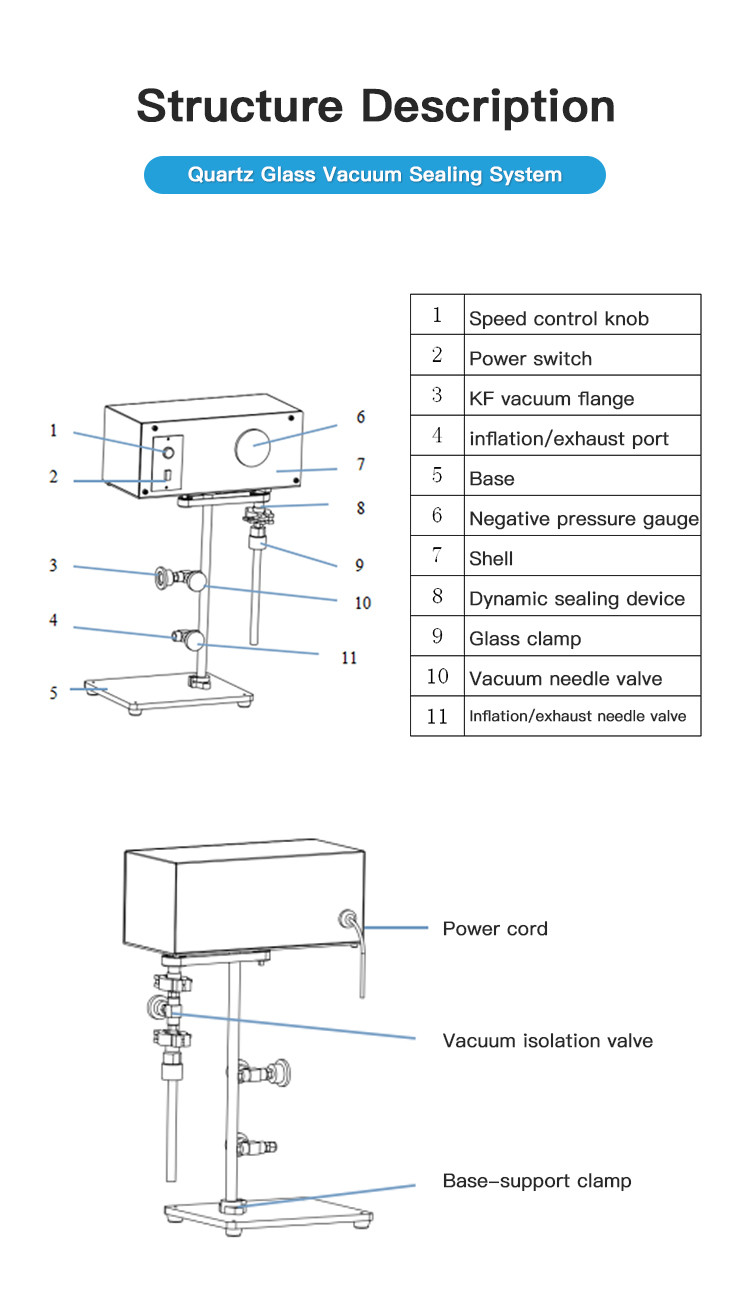 Structure Description

Quartz Glass Vacuum Sealing System

1
2
3
4
5
6
7
8
9
10
11

| 1 | Speed control knob |
|---|---|
| 2 | Power switch |
| 3 | KF vacuum flange |
| 4 | inflation/exhaust port |
| 5 | Base |
| 6 | Negative pressure gauge |
| 7 | Shell |
| 8 | Dynamic sealing device |
| 9 | Glass clamp |
| 10 | Vacuum needle valve |
| 11 | Inflation/exhaust needle valve |

Power cord

Vacuum isolation valve

Base-support clamp