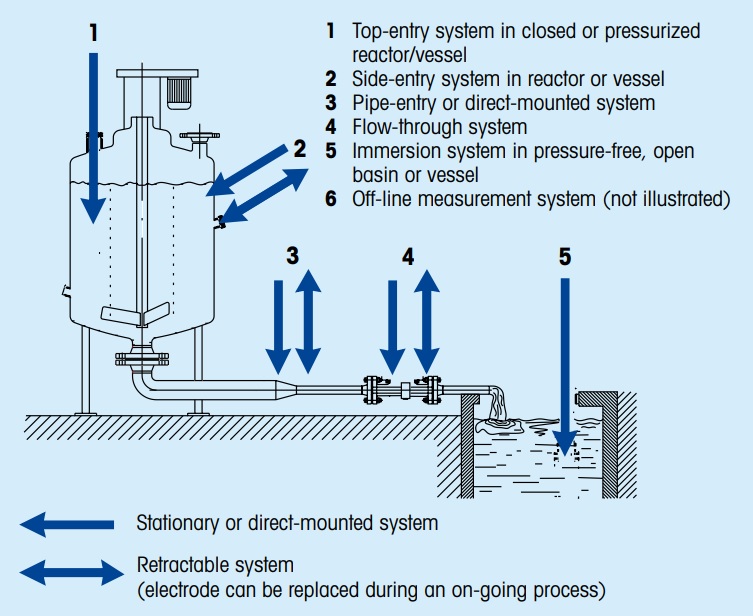 1

1 Top-entry system in closed or pressurized reactor/vessel
2 Side-entry system in reactor or vessel
3 Pipe-entry or direct-mounted system
4 Flow-through system
5 Immersion system in pressure-free, open basin or vessel
6 Off-line measurement system (not illustrated)

2

3

4

5

Stationary or direct-mounted system

Retractable system
(electrode can be replaced during an on-going process)