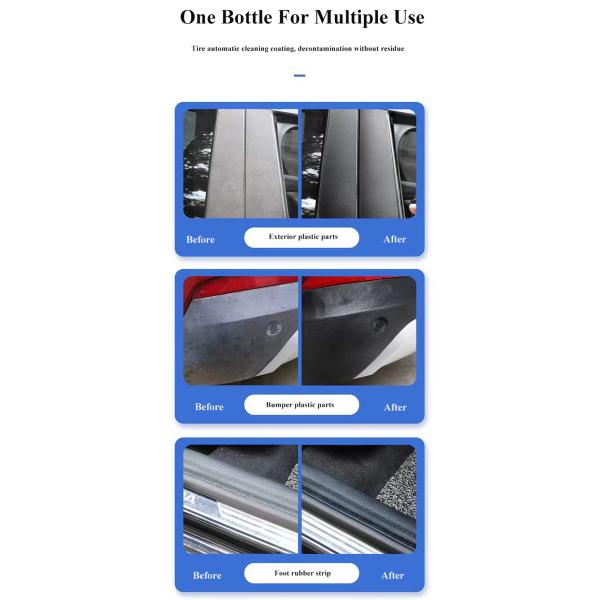 One Bottle For Multiple Use

Tire automatic cleaning coating, decontamination without residue

Before
Exterior plastic parts
After

Before
Bumper plastic parts
After

Before
Foot rubber strip
After