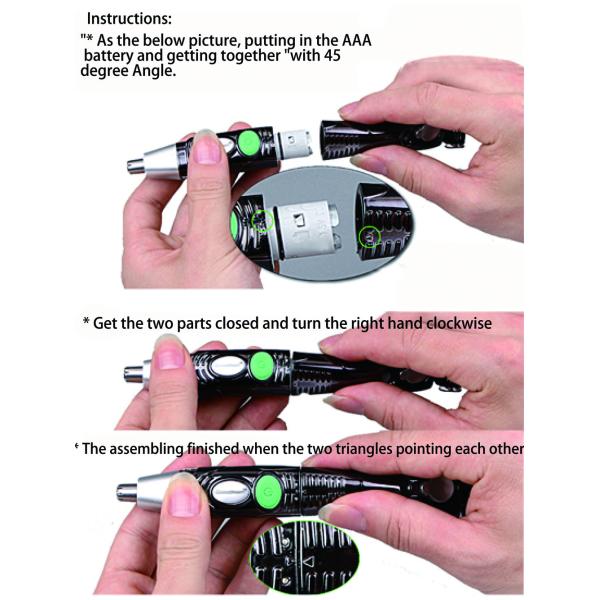 Instructions:
"* As the below picture, putting in the AAA battery and getting together "with 45 degree Angle.

* Get the two parts closed and turn the right hand clockwise

* The assembling finished when the two triangles pointing each other