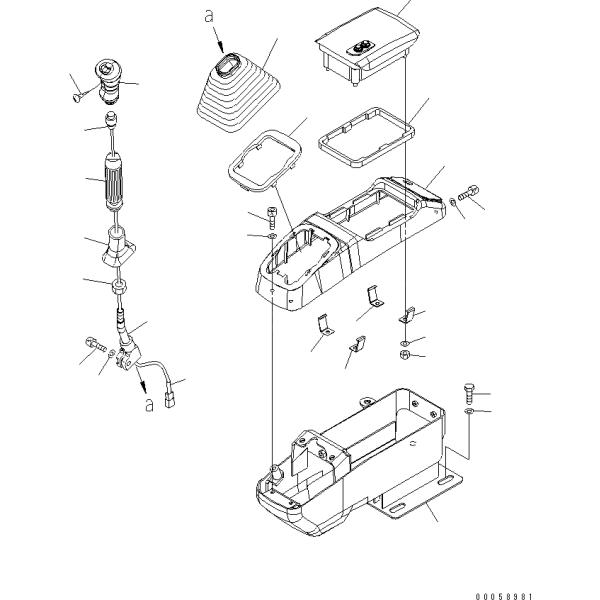 a

a

00058981